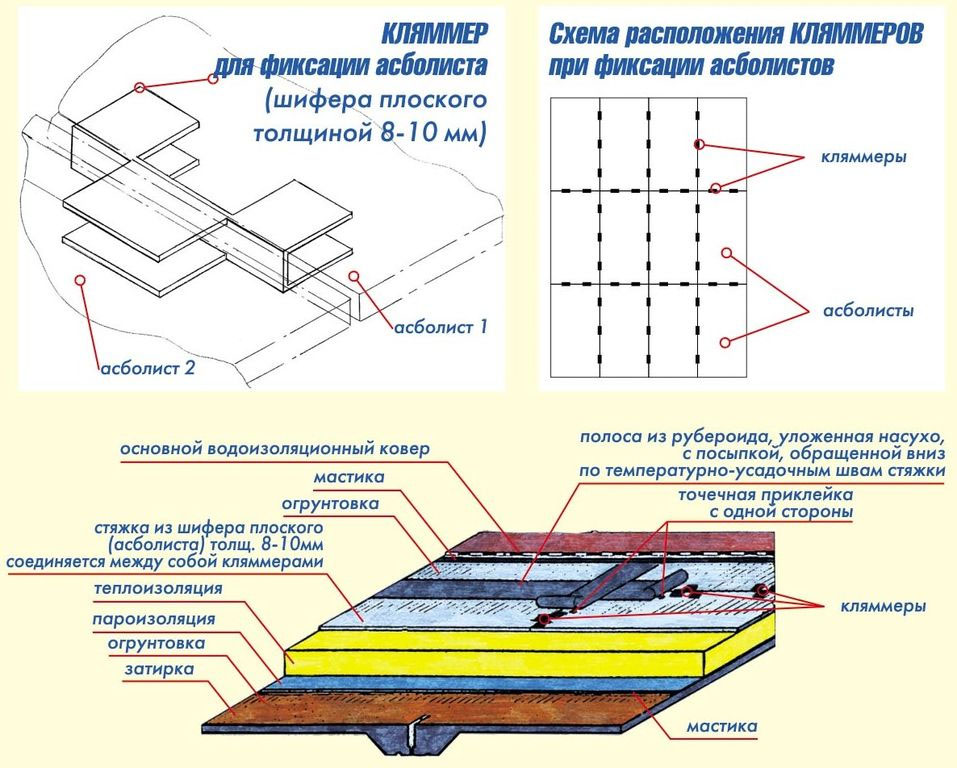 КЛЯММЕР
для фиксации асболиста
(шифера плоского
толщиной 8-10 мм)

асболист 1

асболист 2

Схема расположения КЛЯММЕРОВ
при фиксации асболистов

кляммеры

асболисты

основной водоизоляционный ковер

мастика

огрунтовка

стяжка из шифера плоского
(асболиста) толщ. 8-10мм
соединяется между собой кляммерами

теплоизоляция

пароизоляция

огрунтовка

затирка

полоса из рубероида, уложенная насухо,
с посыпкой, обращенной вниз
по температурно-усадочным швам стяжки

точечная приклейка
с одной стороны

кляммеры

мастика